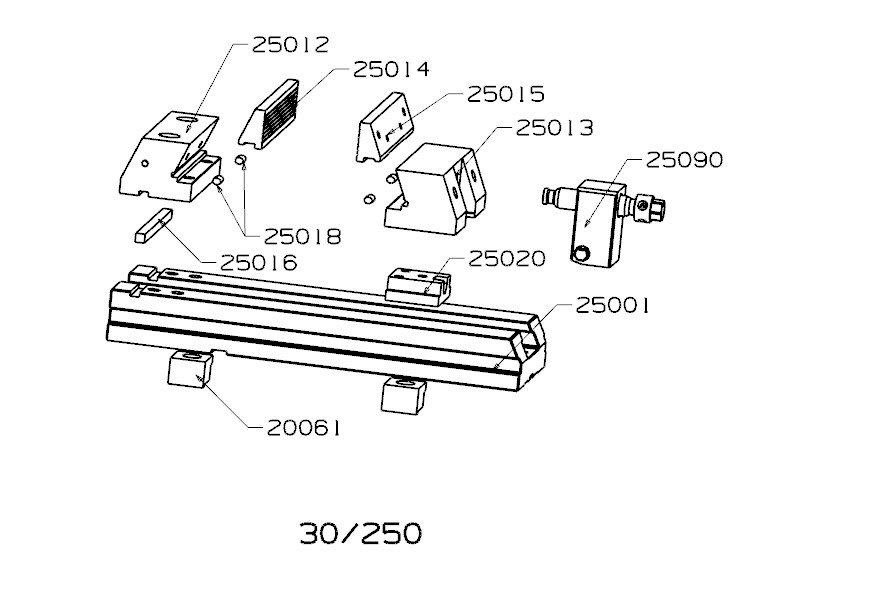 25012
25014
25015
25013
25090
25018
25016
25020
25001
20061

30/250